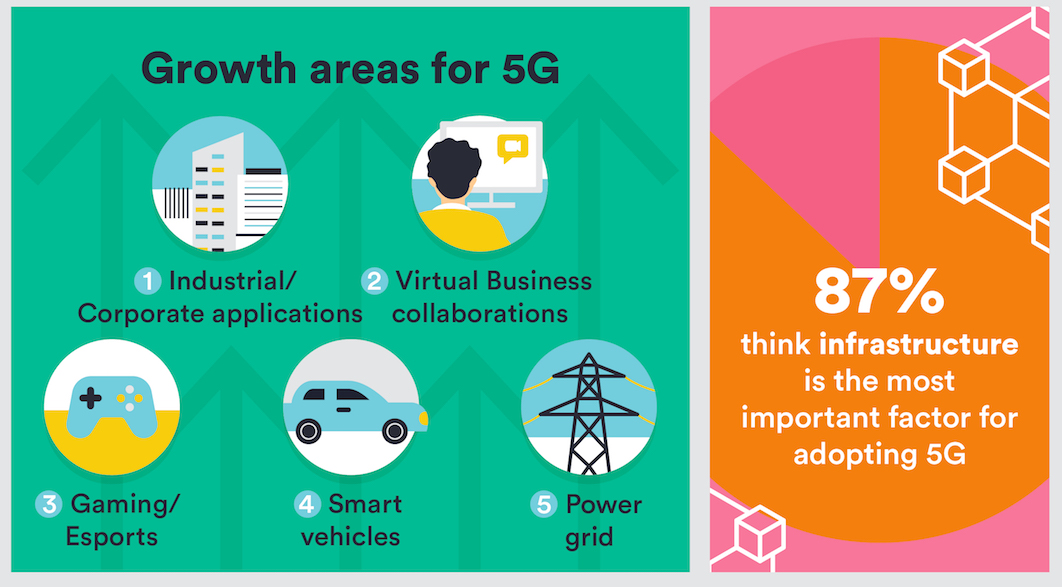 Growth areas for 5G

1 Industrial/ Corporate applications

2 Virtual Business collaborations

3 Gaming/ Esports

4 Smart vehicles

5 Power grid

87%
think infrastructure is the most important factor for adopting 5G