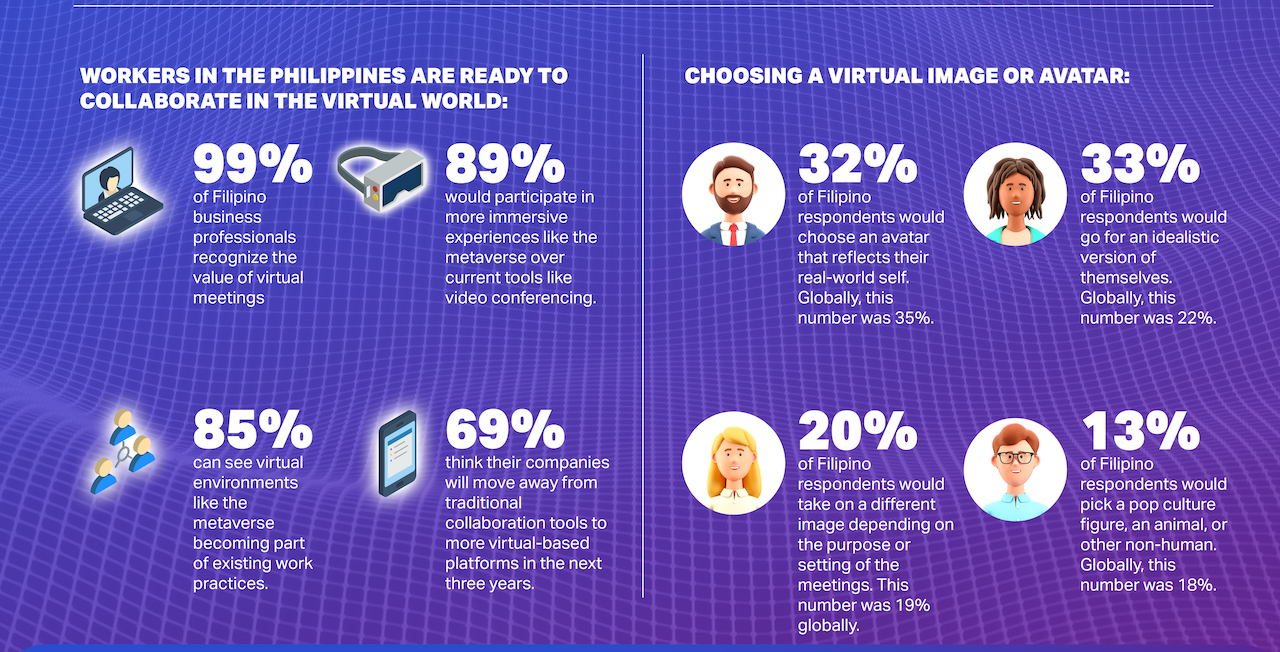 WORKERS IN THE PHILIPPINES ARE READY TO COLLABORATE IN THE VIRTUAL WORLD:

99%
of Filipino business professionals recognize the value of virtual meetings

89%
would participate in more immersive experiences like the metaverse over current tools like video conferencing.

85%
can see virtual environments like the metaverse becoming part of existing work practices.

69%
think their companies will move away from traditional collaboration tools to more virtual-based platforms in the next three years.

CHOOSING A VIRTUAL IMAGE OR AVATAR:

32%
of Filipino respondents would choose an avatar that reflects their real-world self. Globally, this number was 35%.

33%
of Filipino respondents would go for an idealistic version of themselves. Globally, this number was 22%.

20%
of Filipino respondents would take on a different image depending on the purpose or setting of the meetings. This number was 19% globally.

13%
of Filipino respondents would pick a pop culture figure, an animal, or other non-human. Globally, this number was 18%.